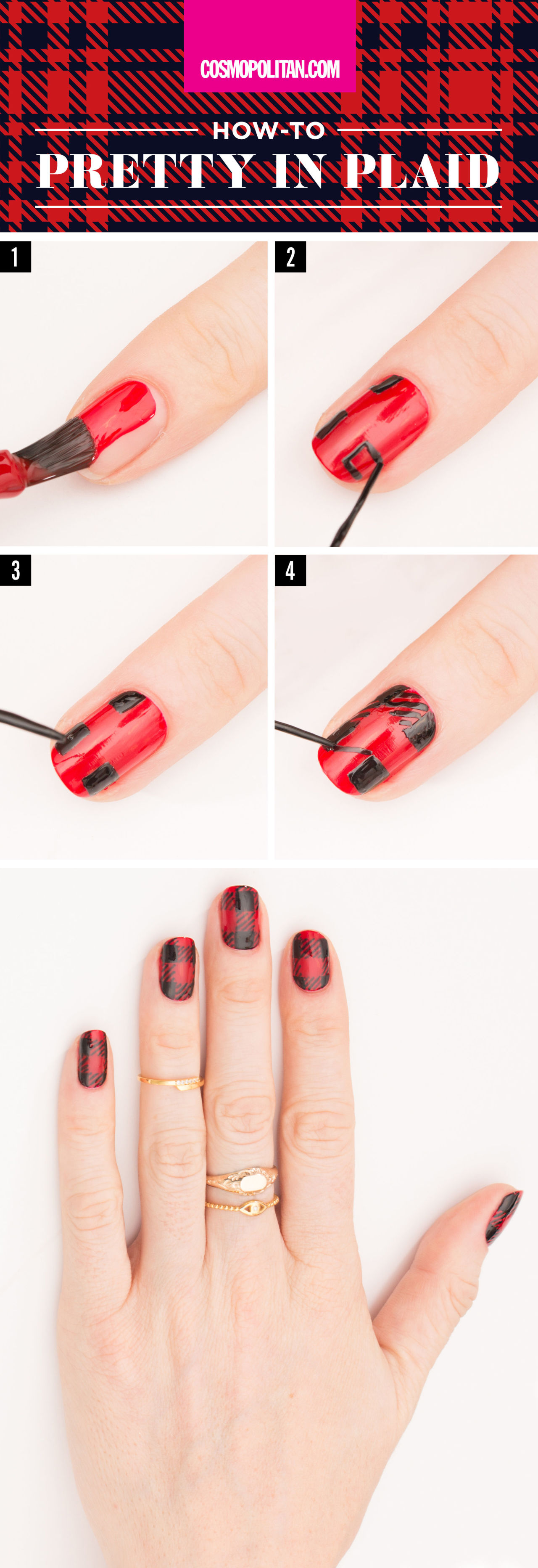 COSMOPOLITAN.COM

HOW-TO

PRETTY IN PLAID

1

2

3

4